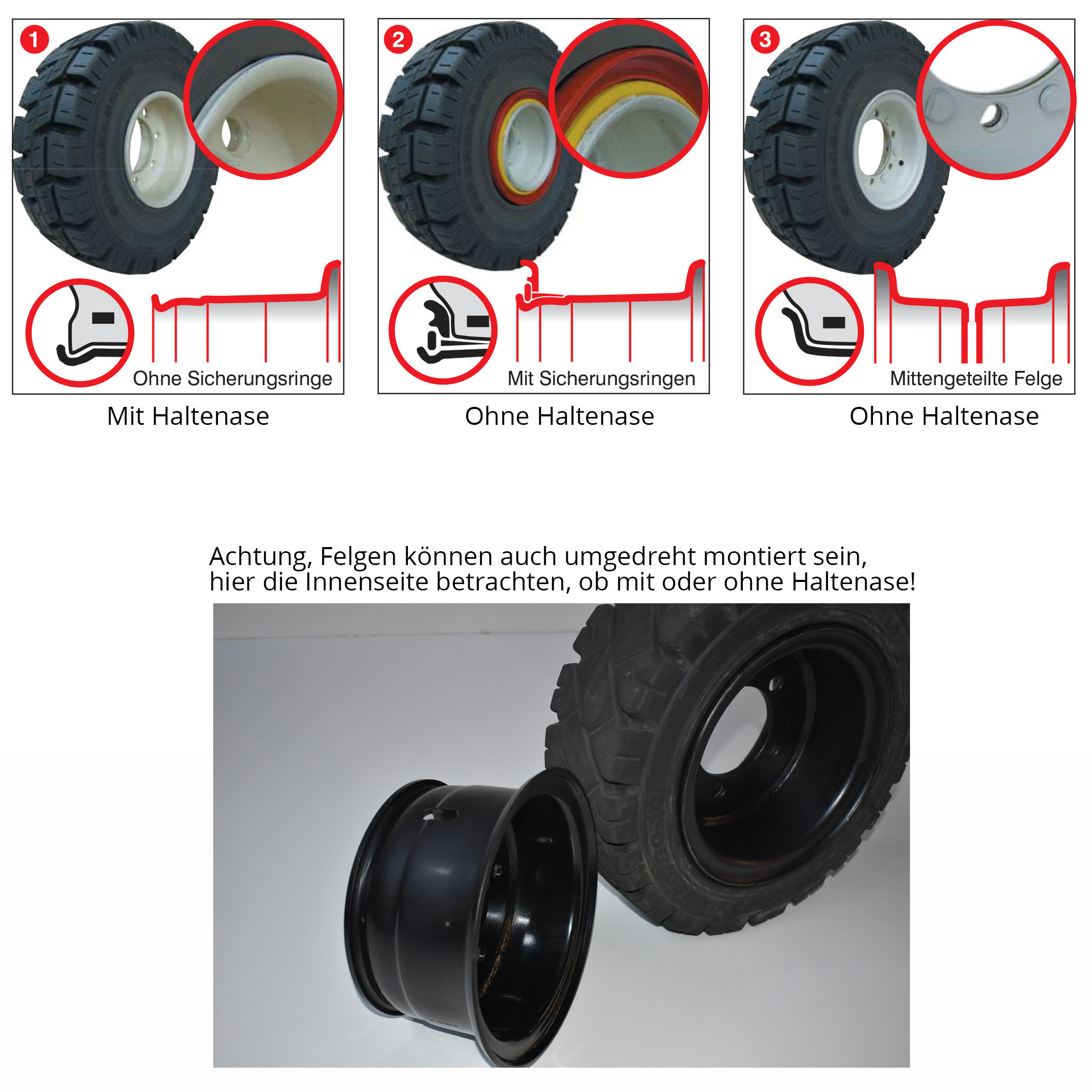 1

Ohne Sicherungsringe

Mit Haltenase

2

Mit Sicherungsringen

Ohne Haltenase

3

Mittengeteilte Felge

Ohne Haltenase

Achtung, Felgen können auch umgedreht montiert sein, hier die Innenseite betrachten, ob mit oder ohne Haltenase!